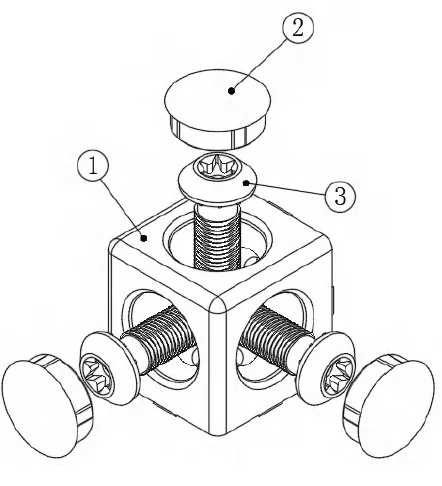 2
1
3